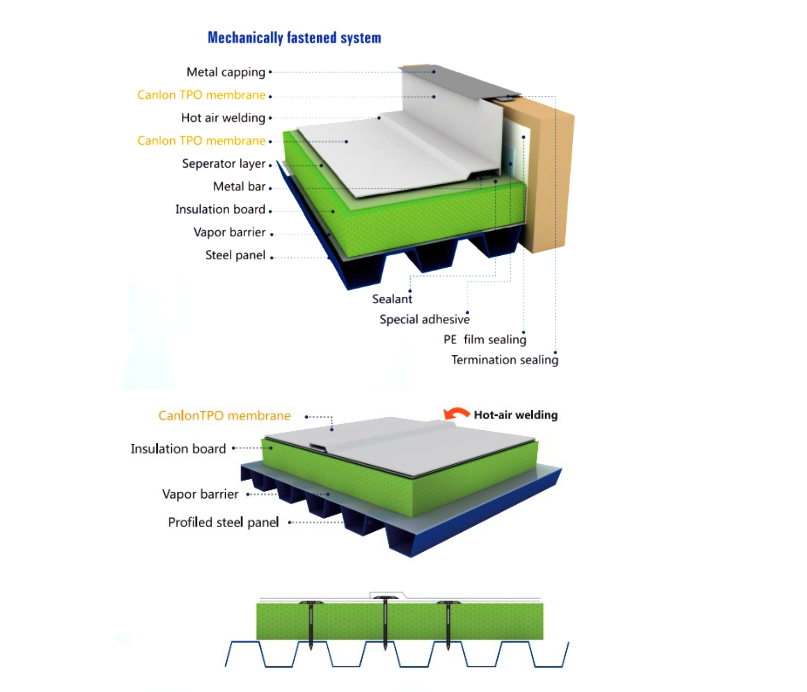 Mechanically fastened system

Metal capping
Canlon TPO membrane
Hot air welding
Canlon TPO membrane
Seperator layer
Metal bar
Insulation board
Vapor barrier
Steel panel

Sealant
Special adhesive
PE film sealing
Termination sealing

CanlonTPO membrane
Hot-air welding
Insulation board
Vapor barrier
Profiled steel panel